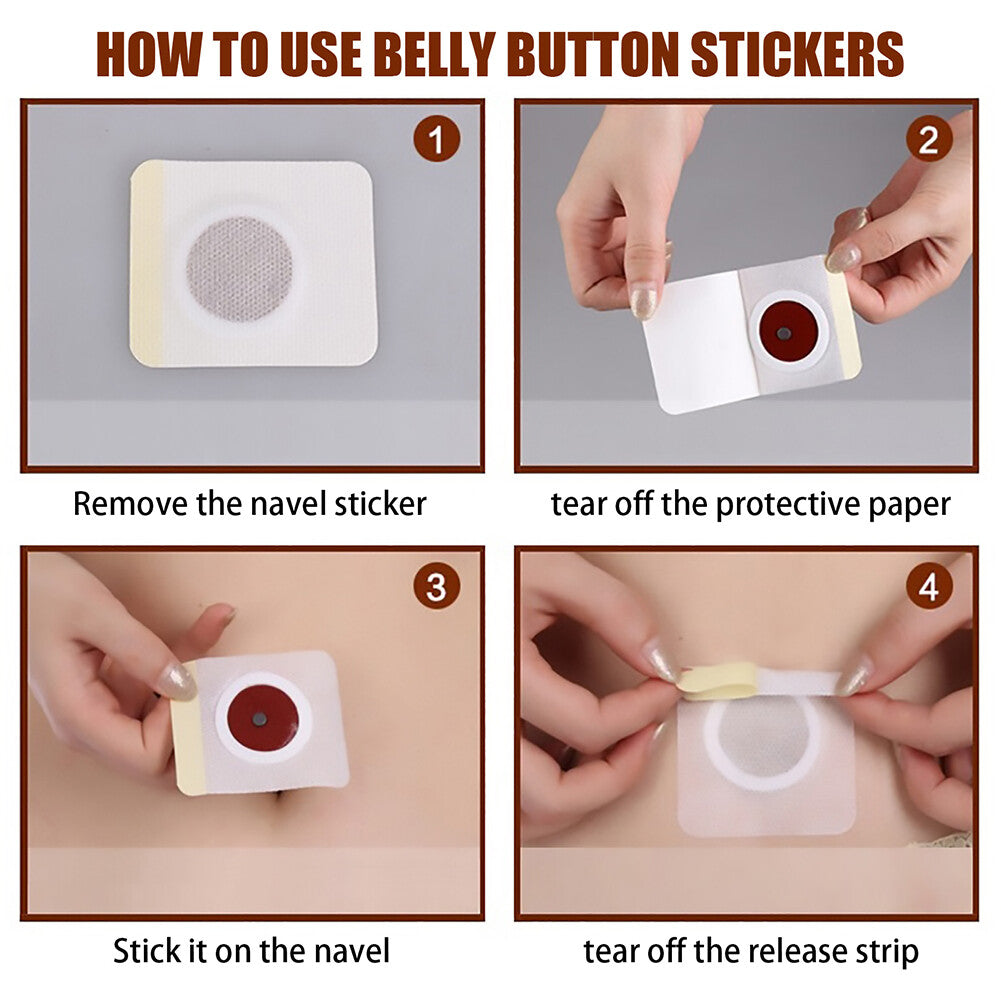 HOW TO USE BELLY BUTTON STICKERS

1

Remove the navel sticker

2

tear off the protective paper

3

Stick it on the navel

4

tear off the release strip